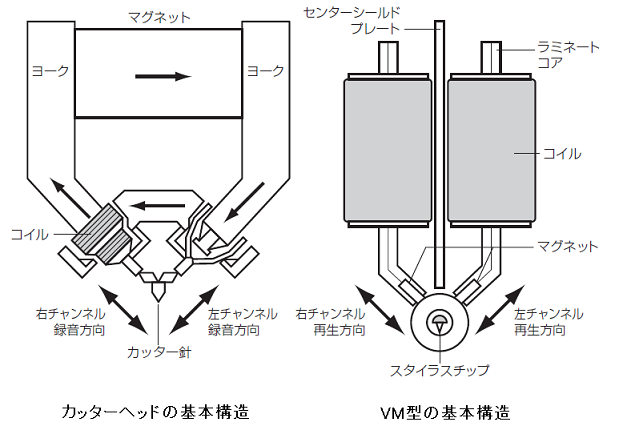 マグネット

ヨーク

ヨーク

コイル

右チャンネル
録音方向

左チャンネル
録音方向

カッター針

カッターヘッドの基本構造

センターシールド
プレート

ラミネート
コア

コイル

マグネット

右チャンネル
再生方向

左チャンネル
再生方向

スタイラスチップ

VM型の基本構造